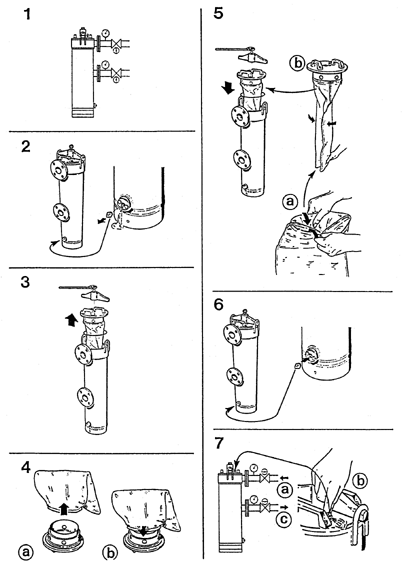 1

2

3

4

a

b

5

b

a

6

7

a

b

c